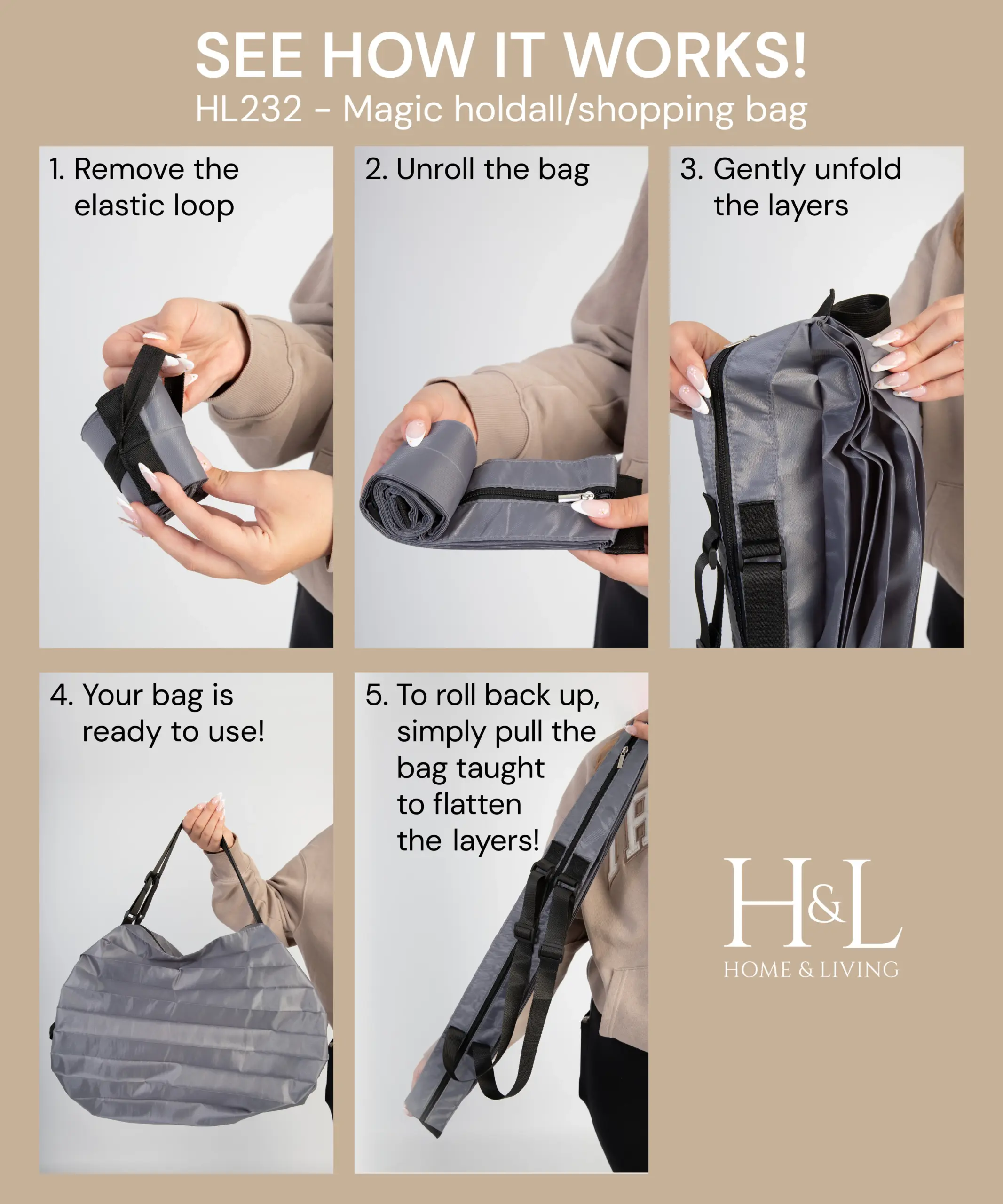 SEE HOW IT WORKS!
HL232 - Magic holdall/shopping bag

1. Remove the elastic loop

2. Unroll the bag

3. Gently unfold the layers

4. Your bag is ready to use!

5. To roll back up, simply pull the bag taught to flatten the layers!

H&L
HOME & LIVING